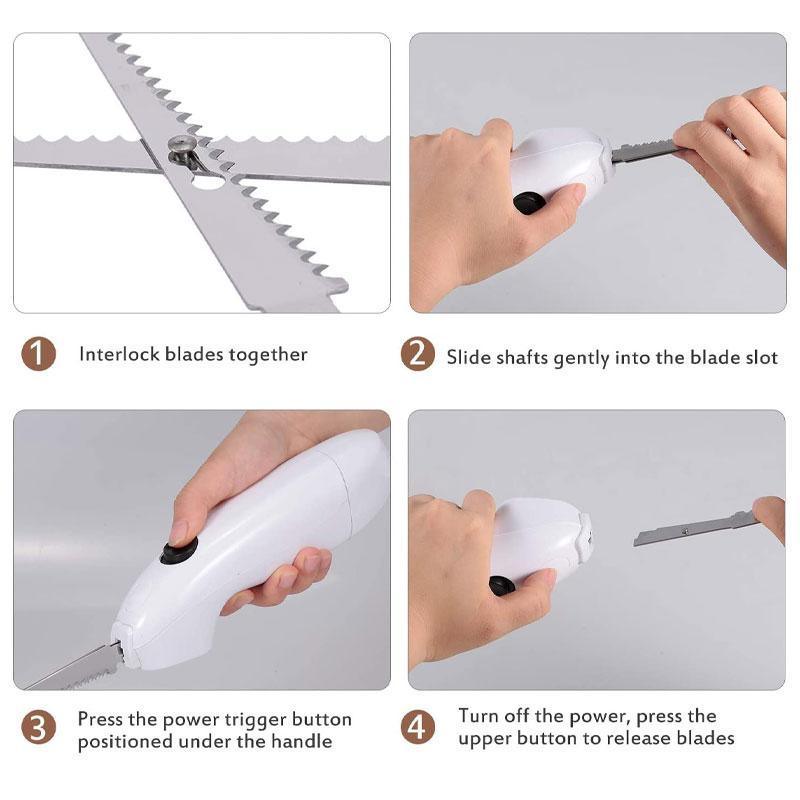 1 Interlock blades together

2 Slide shafts gently into the blade slot

3 Press the power trigger button positioned under the handle

4 Turn off the power, press the upper button to release blades