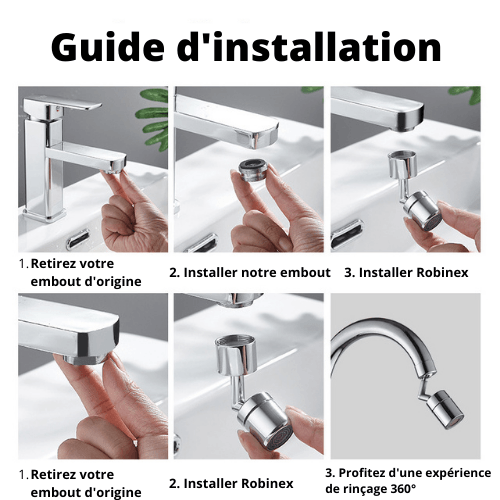 Guide d'installation

1. Retirez votre embout d'origine

2. Installer notre embout

3. Installer Robinex

1. Retirez votre embout d'origine

2. Installer Robinex

3. Profitez d'une expérience de rinçage 360°