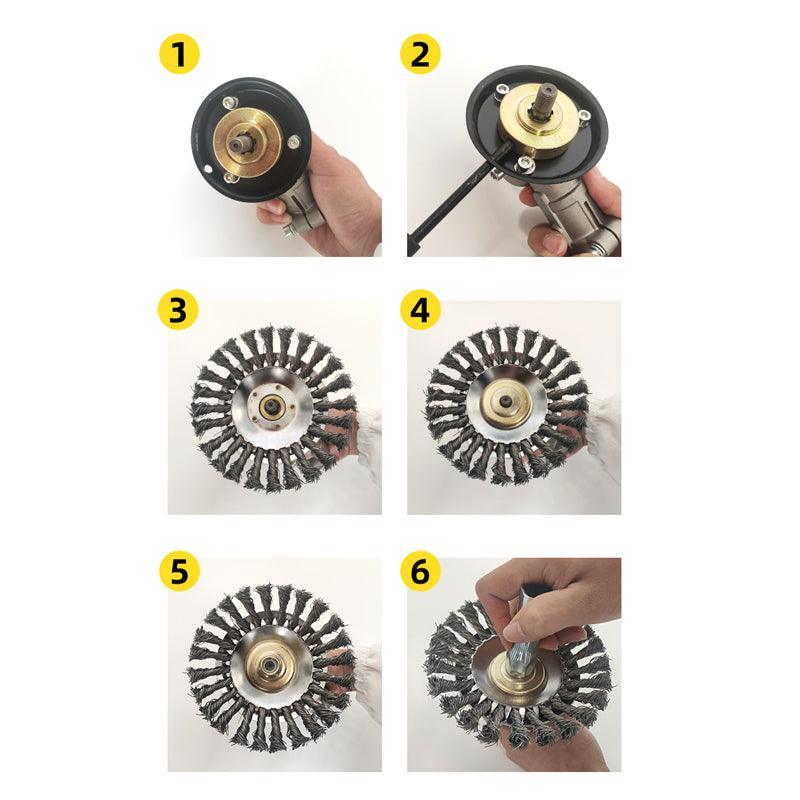 1

2

3

4

5

6